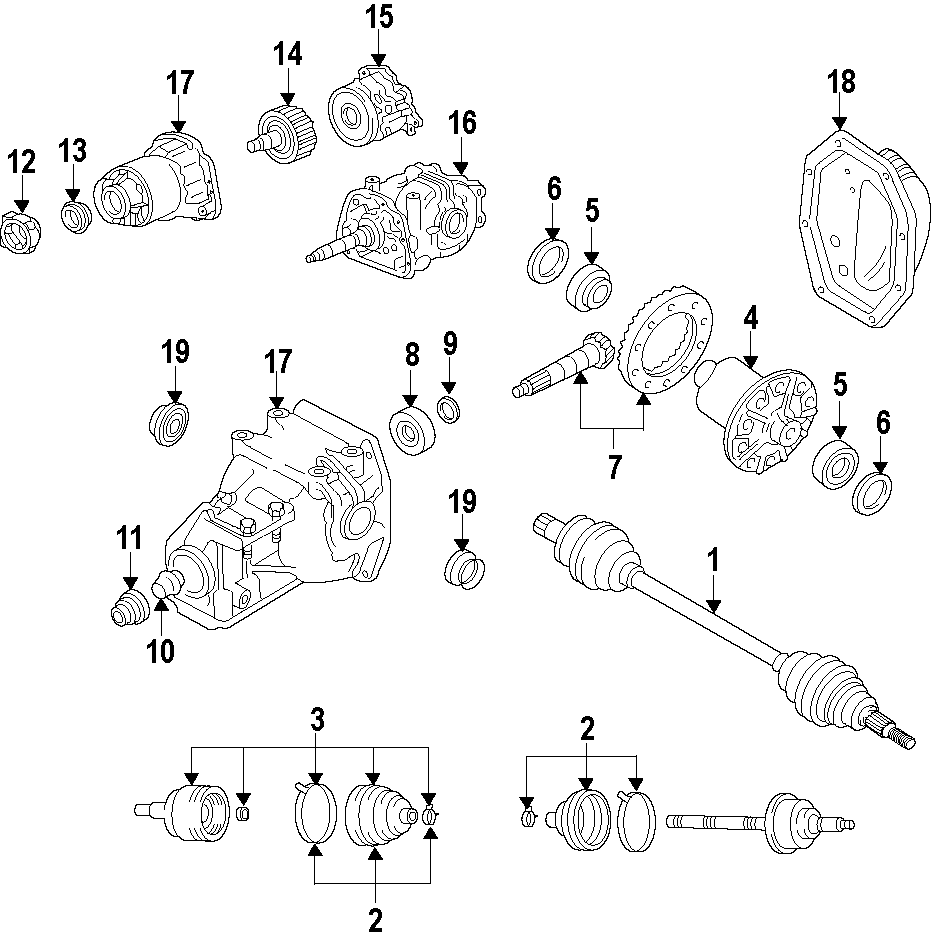 15
14
17
18
12
13
16
6
5
4
19
17
8
9
5
6
7
19
11
1
10
3
2
2