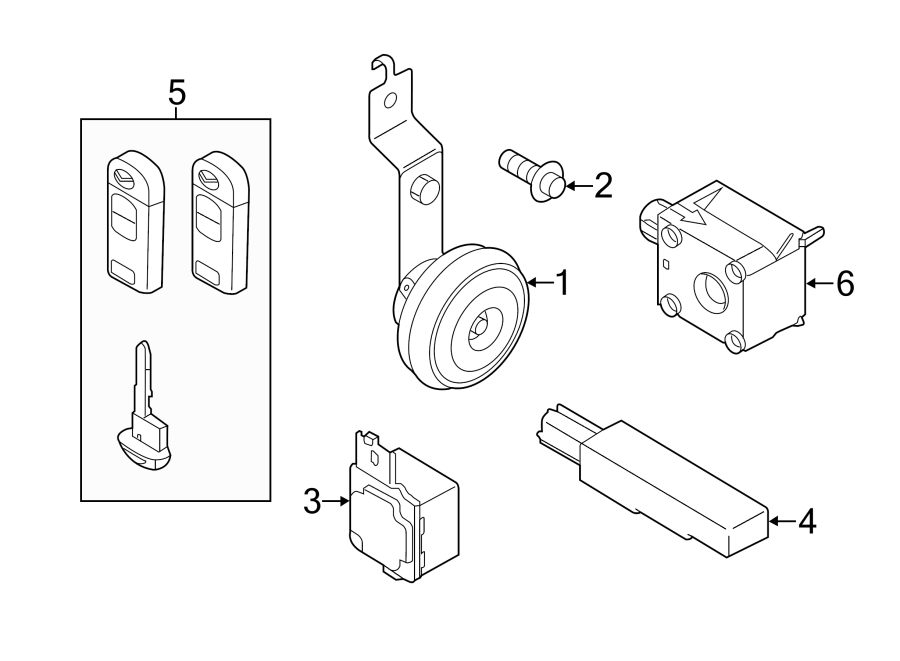 5
2
1
6
3
4