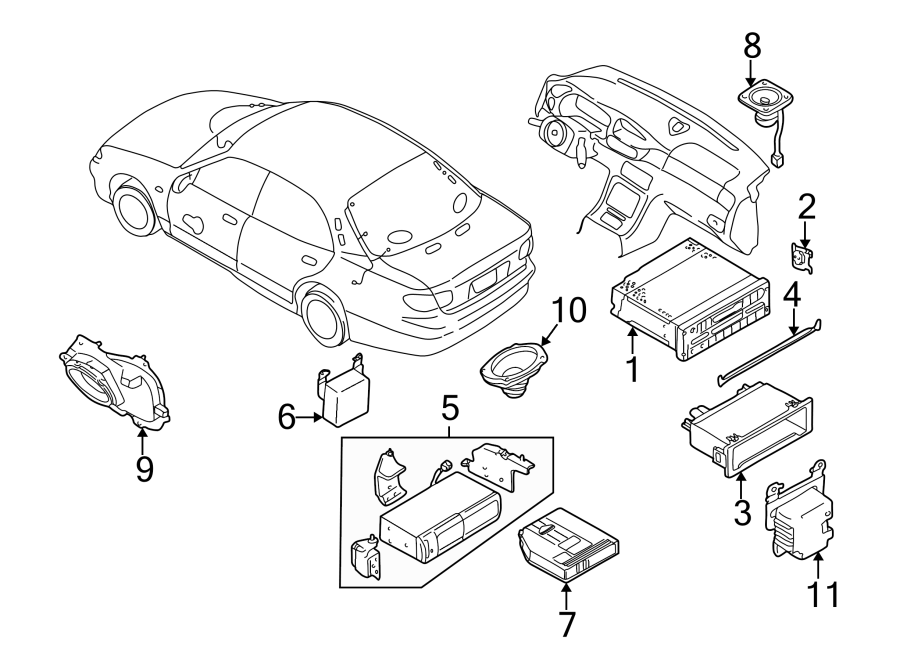 8
2
4
10
1
6
5
9
3
7
11